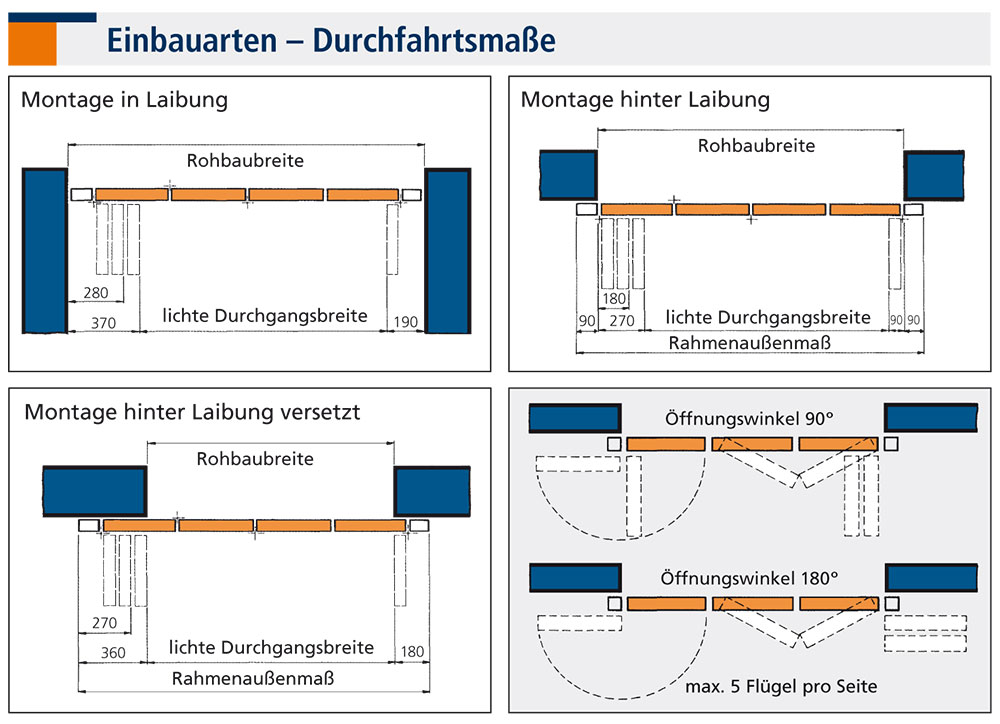 Einbauarten – Durchfahrtsmaße

Montage in Laibung

Rohbaubreite

280

370

lichte Durchgangsbreite

190

Montage hinter Laibung

Rohbaubreite

180

90

270

lichte Durchgangsbreite

90

90

Rahmenaußenmaß

Montage hinter Laibung versetzt

Rohbaubreite

270

360

lichte Durchgangsbreite

180

Rahmenaußenmaß

Öffnungswinkel 90°

Öffnungswinkel 180°

max. 5 Flügel pro Seite